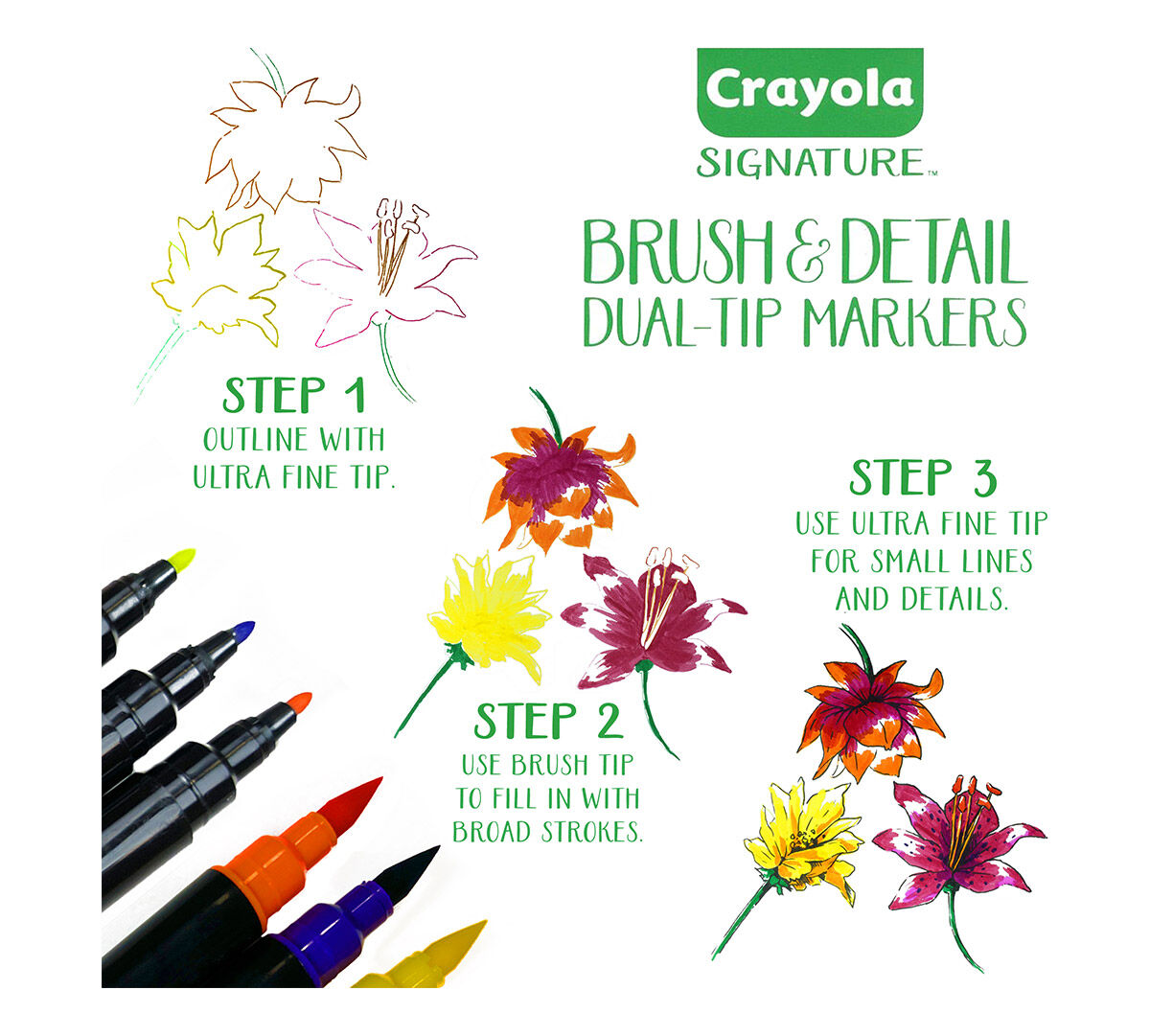 Crayola
SIGNATURE™

BRUSH & DETAIL
DUAL-TIP MARKERS

STEP 1
OUTLINE WITH ULTRA FINE TIP.

STEP 2
USE BRUSH TIP TO FILL IN WITH BROAD STROKES.

STEP 3
USE ULTRA FINE TIP FOR SMALL LINES AND DETAILS.