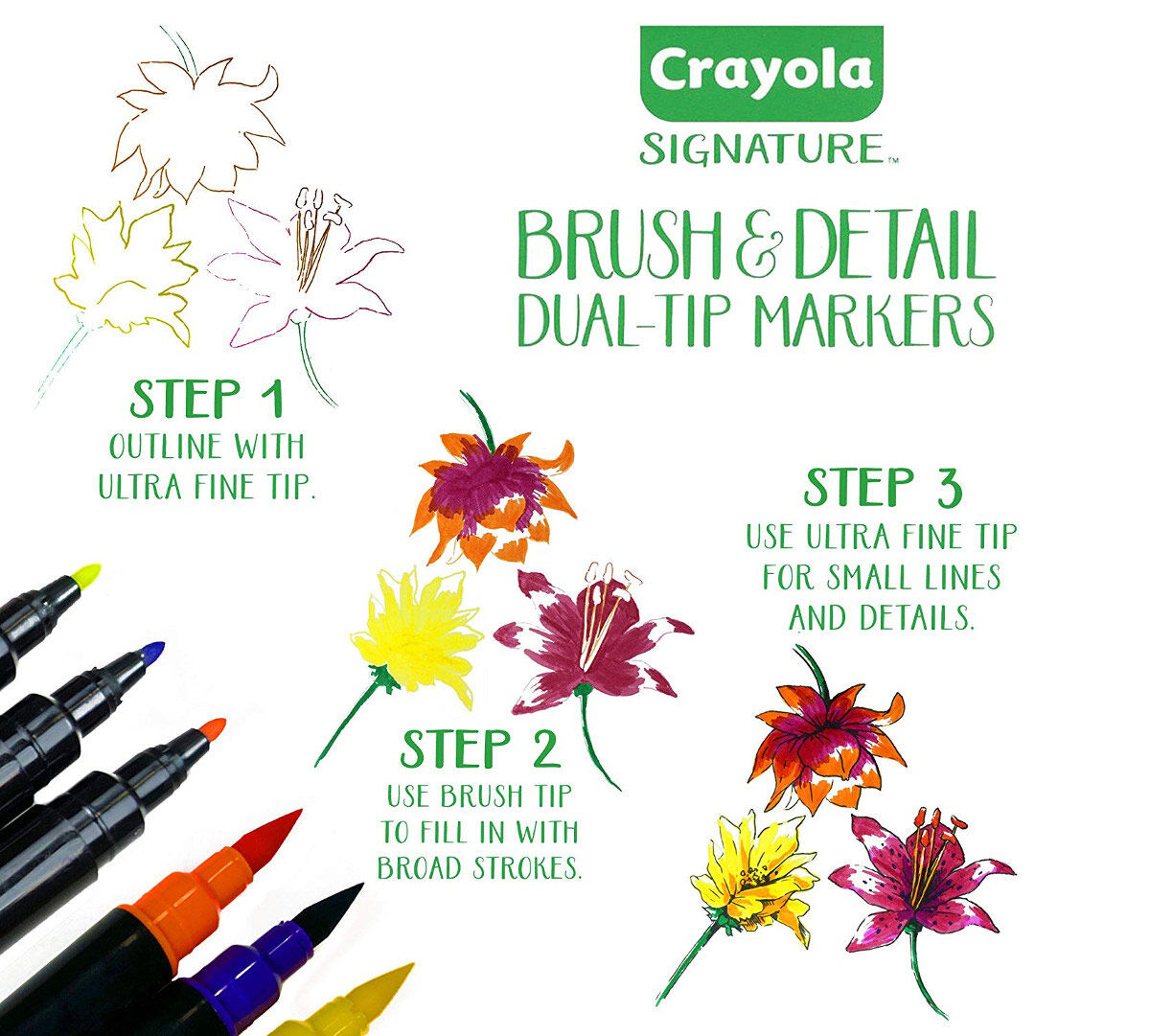 Crayola
SIGNATURE™

BRUSH & DETAIL
DUAL-TIP MARKERS

STEP 1
OUTLINE WITH ULTRA FINE TIP.

STEP 2
USE BRUSH TIP TO FILL IN WITH BROAD STROKES.

STEP 3
USE ULTRA FINE TIP FOR SMALL LINES AND DETAILS.